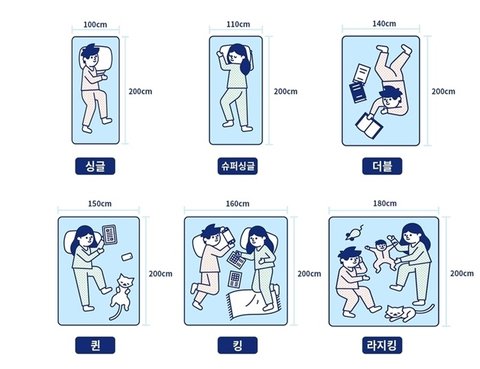 100cm
200cm
싱글

110cm
200cm
슈퍼싱글

140cm
200cm
더블

150cm
200cm
퀸

160cm
200cm
킹

180cm
200cm
라지킹