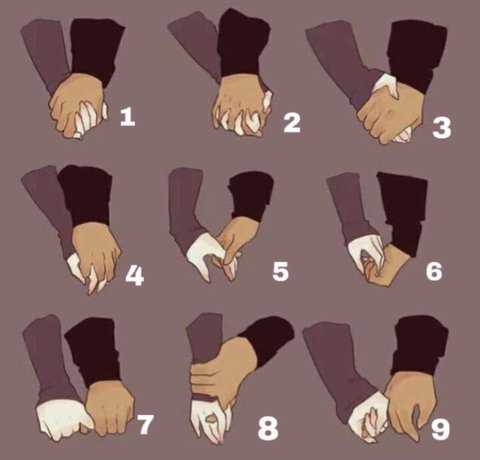 1
2
3
4
5
6
7
8
9