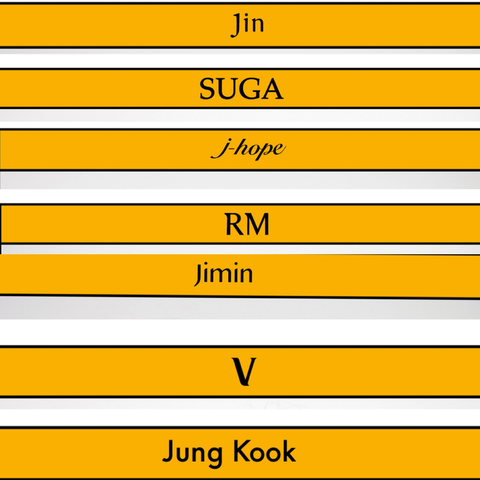 Jin

SUGA

j-hope

RM

Jimin

V

Jung Kook