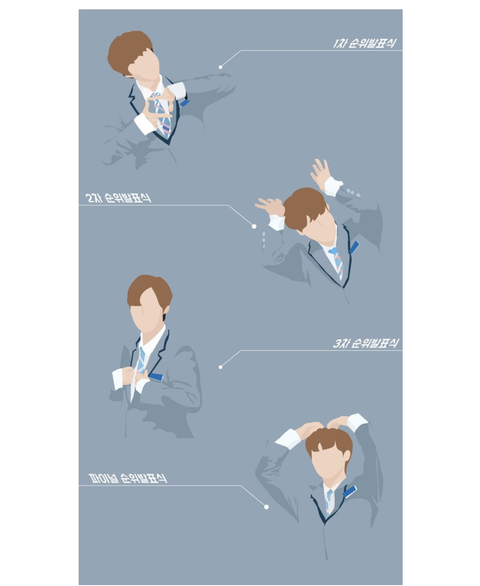 1차 순위발표식

2차 순위발표식

3차 순위발표식

파이널 순위발표식