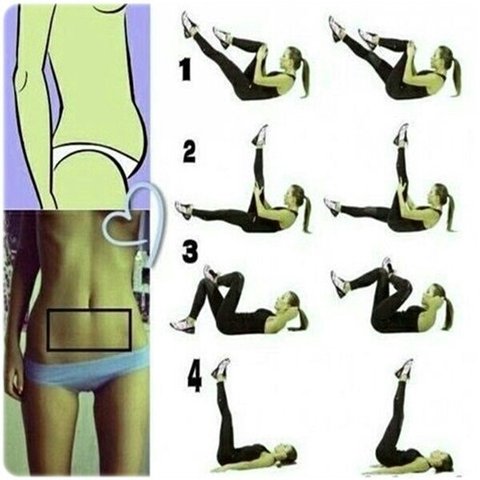 1
2
3
4