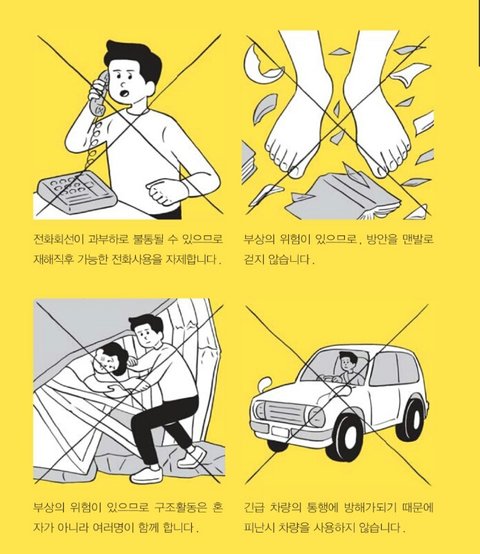 전화회선이 과부하로 불통될 수 있으므로 재해직후 가능한 전화사용을 자제합니다.

부상의 위험이 있으므로, 방안을 맨발로 걷지 않습니다.

부상의 위험이 있으므로 구조활동은 혼자가 아니라 여러명이 함께 합니다.

긴급 차량의 통행에 방해가되기 때문에 피난시 차량을 사용하지 않습니다.