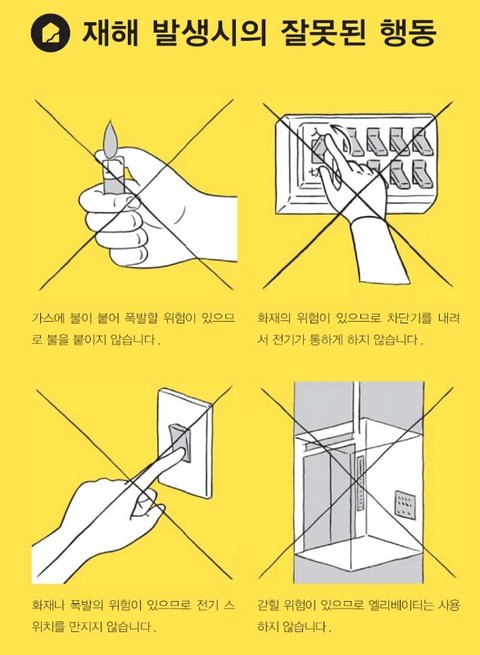 재해 발생시의 잘못된 행동

가스에 불이 붙어 폭발할 위험이 있으므로 불을 붙이지 않습니다.

화재의 위험이 있으므로 차단기를 내려서 전기가 통하게 하지 않습니다.

화재나 폭발의 위험이 있으므로 전기 스위치를 만지지 않습니다.

갇힐 위험이 있으므로 엘리베이터는 사용하지 않습니다.