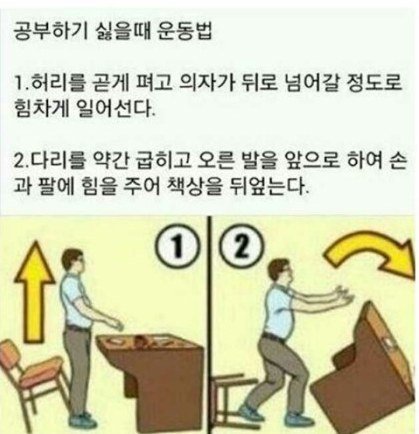 공부하기 싫을때 운동법

1.허리를 곧게 펴고 의자가 뒤로 넘어갈 정도로 힘차게 일어선다.

2.다리를 약간 굽히고 오른 발을 앞으로 하여 손과 팔에 힘을 주어 책상을 뒤엎는다.

1

2