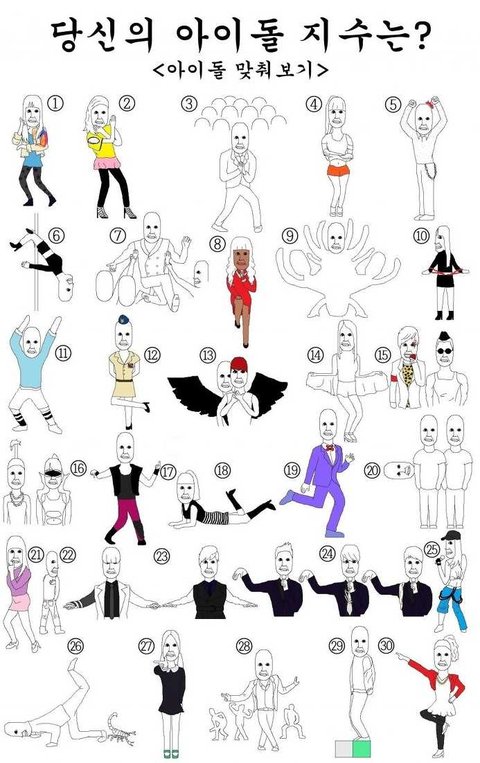 당신의 아이돌 지수는?
<아이돌 맞춰보기>

①
②
③
④
⑤
⑥
⑦
⑧
⑨
⑩
⑪
⑫
⑬
⑭
⑮
⑯
⑰
⑱
⑲
⑳
㉑
㉒
㉓
㉔
㉕
㉖
㉗
㉘
㉙
㉚