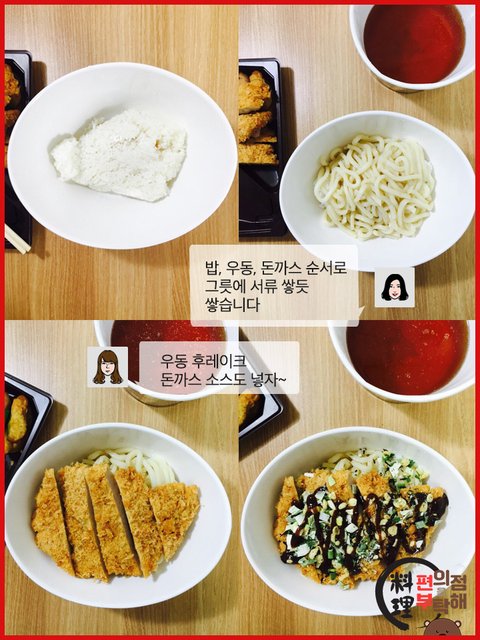 밥, 우동, 돈까스 순서로 그릇에 서류 쌓듯 쌓습니다

우동 후레이크 돈까스 소스도 넣자~

料理 편의점 부탁해