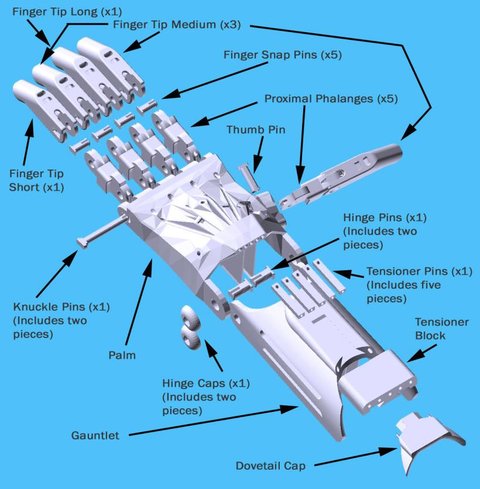 Finger Tip Long (x1)
Finger Tip Medium (x3)
Finger Snap Pins (x5)
Proximal Phalanges (x5)
Thumb Pin
Finger Tip Short (x1)
Hinge Pins (x1) (Includes two pieces)
Tensioner Pins (x1) (Includes five pieces)
Knuckle Pins (x1) (Includes two pieces)
Tensioner Block
Palm
Hinge Caps (x1) (Includes two pieces)
Gauntlet
Dovetail Cap