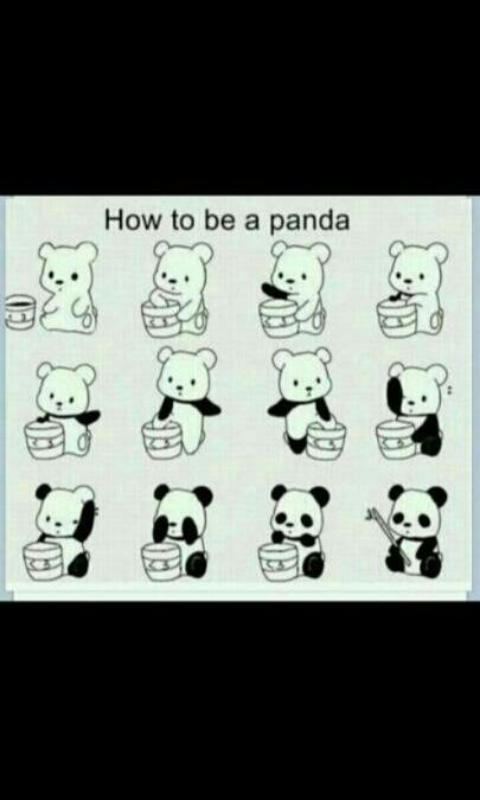 How to be a panda