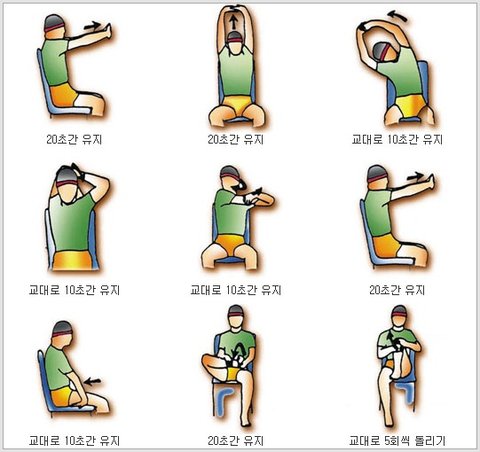 20초간 유지

20초간 유지

교대로 10초간 유지

교대로 10초간 유지

교대로 10초간 유지

20초간 유지

교대로 10초간 유지

20초간 유지

교대로 5회씩 돌리기