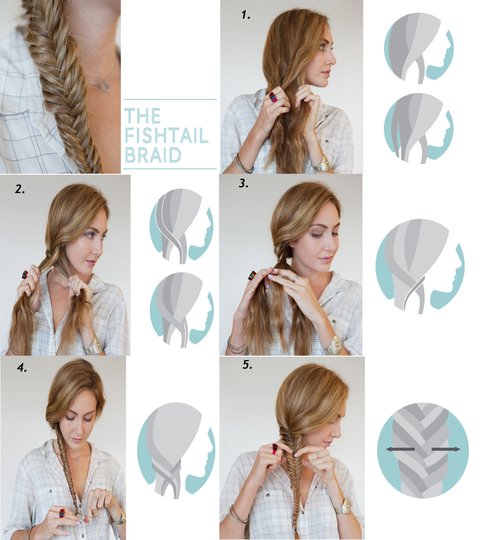 THE FISHTAIL BRAID

1.

2.

3.

4.

5.