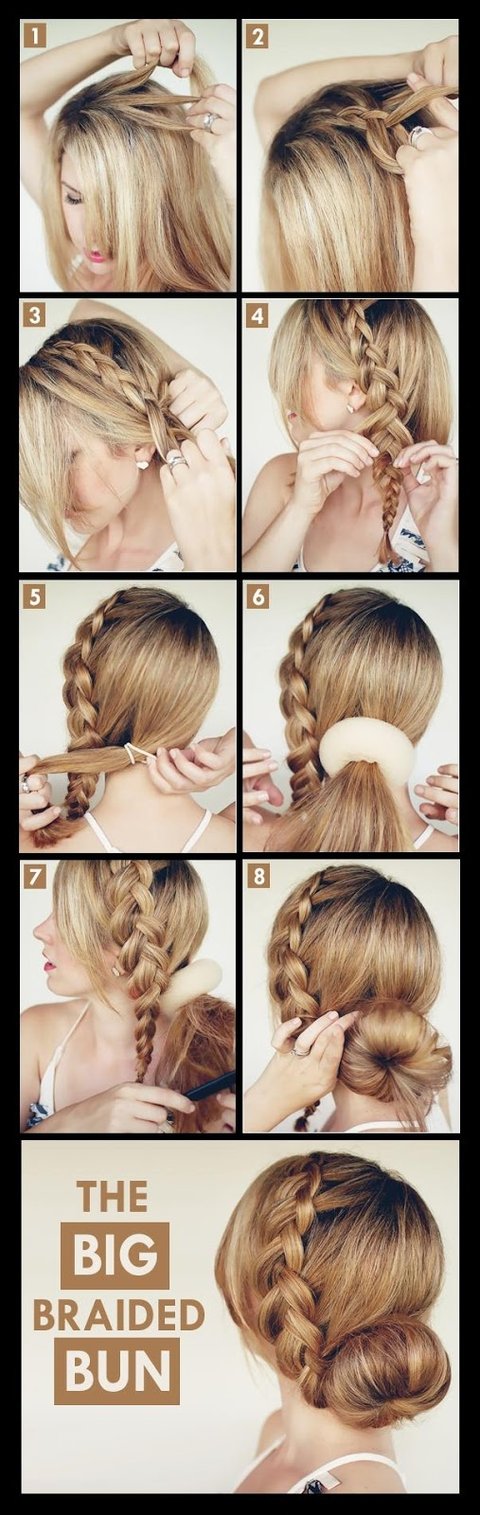 1
2
3
4
5
6
7
8

THE
BIG
BRAIDED
BUN