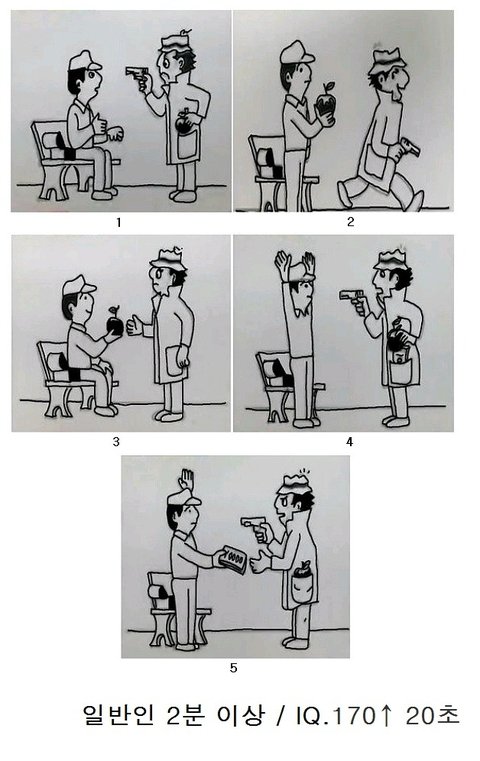 1

2

3

4

5

일반인 2분 이상 / IQ.170↑ 20초