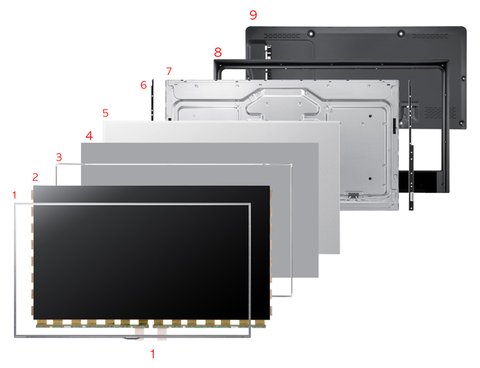 9
8
7
6
5
4
3
2
1
1