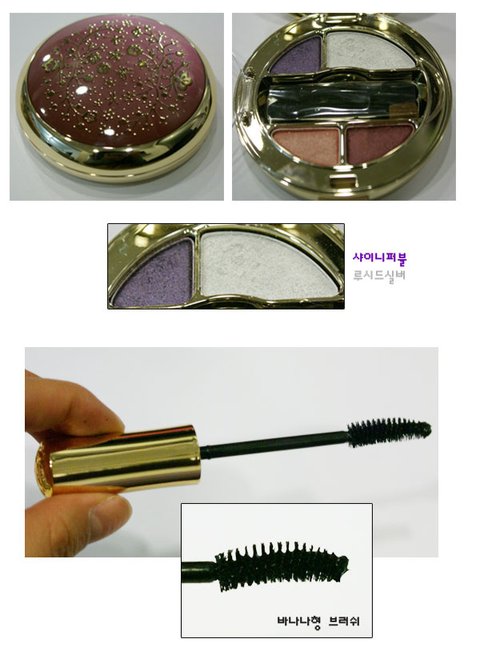 샤이니퍼플
루시드실버

바나나형 브러쉬