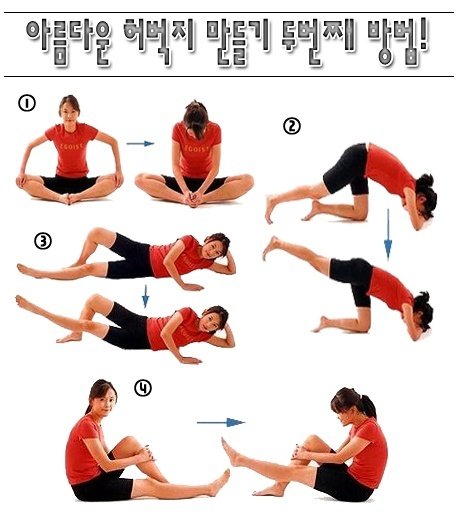 아름다운 허벅지 만들기 두번째 방법!

①

EGOIST

EGOIST

②

③

④